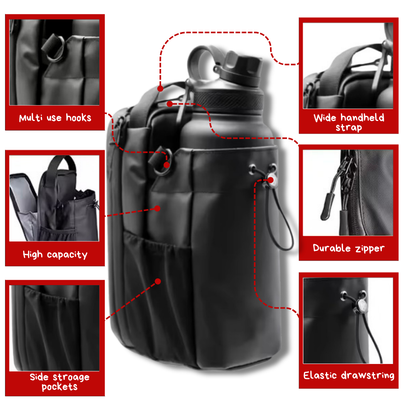 Multi use hooks

High capacity

Side stroage pockets

Wide handheld strap

Durable zipper

Elastic drawstring